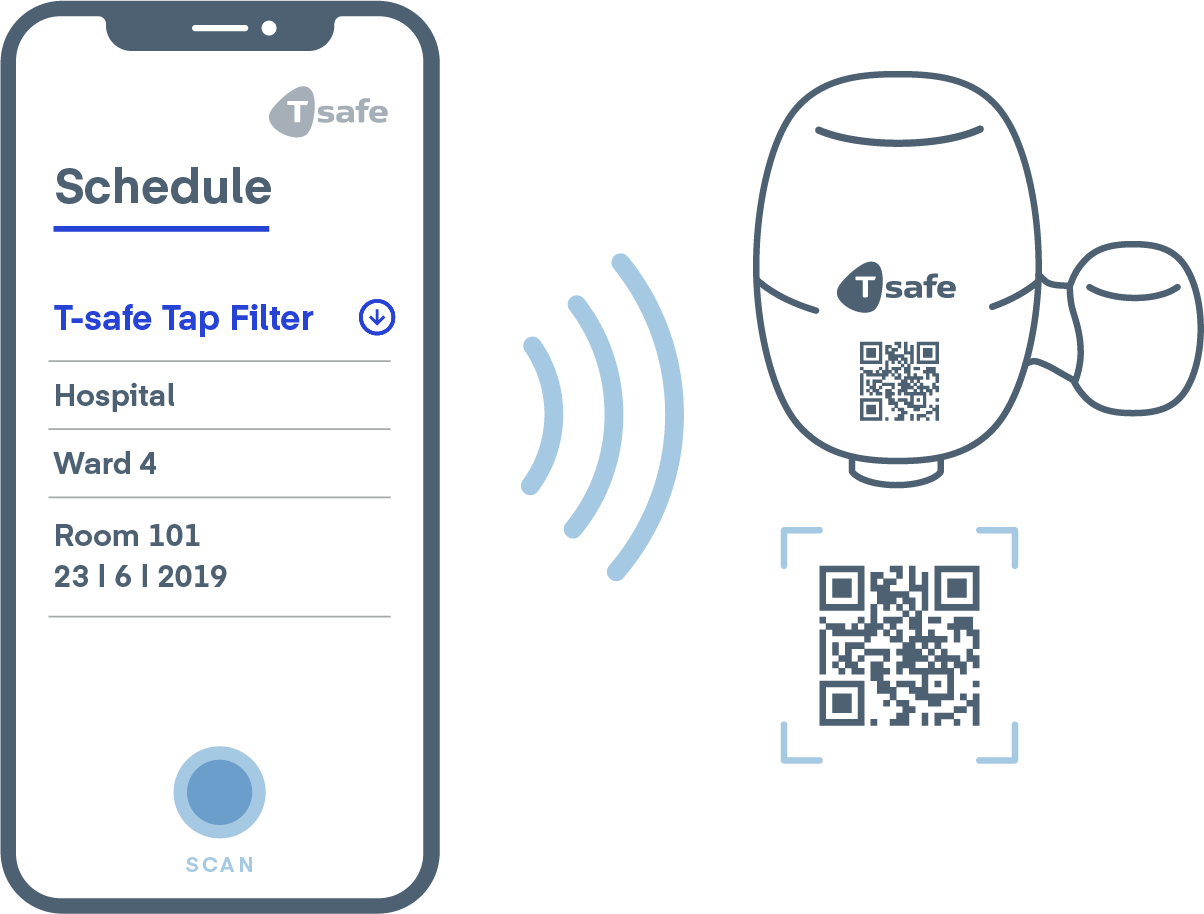 T safe

Schedule

T-safe Tap Filter

Hospital

Ward 4

Room 101
23 | 6 | 2019

SCAN

T safe