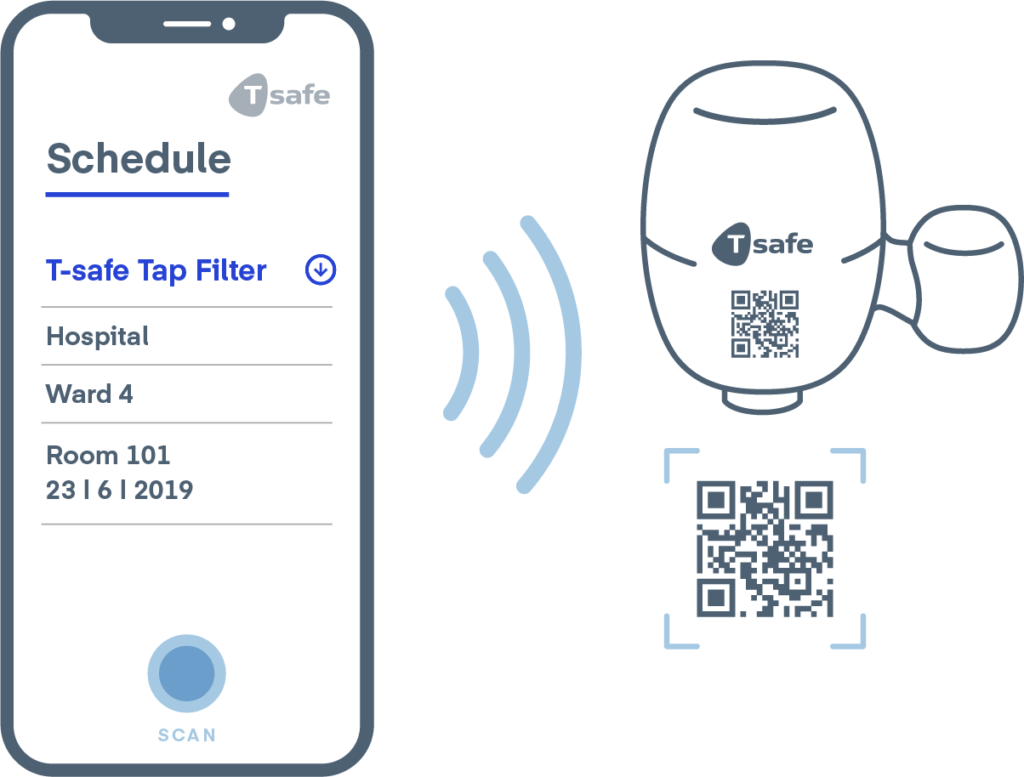 T safe

Schedule

T-safe Tap Filter

Hospital

Ward 4

Room 101
23 | 6 | 2019

SCAN

T safe