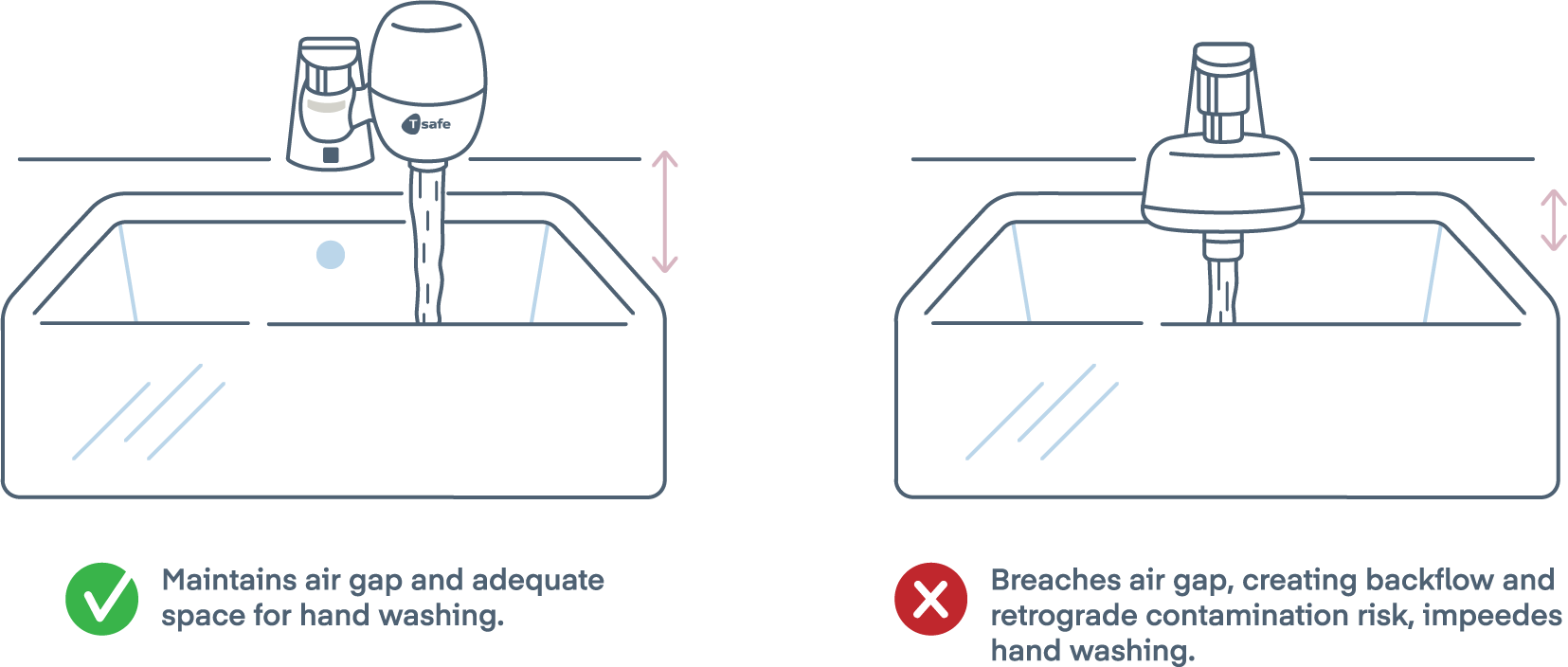 Tsafe

Maintains air gap and adequate space for hand washing.

Breaches air gap, creating backflow and retrograde contamination risk, impeedes hand washing.